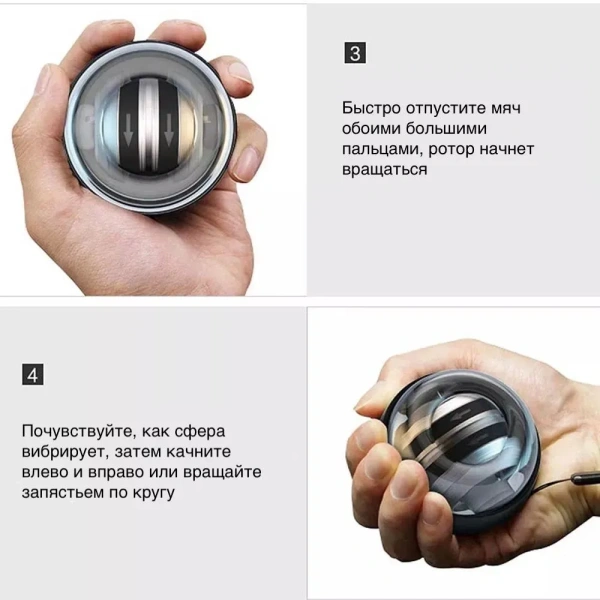 3

Быстро отпустите мяч обоими большими пальцами, ротор начнет вращаться

4

Почувствуйте, как сфера вибрирует, затем качните влево и вправо или вращайте запястьем по кругу