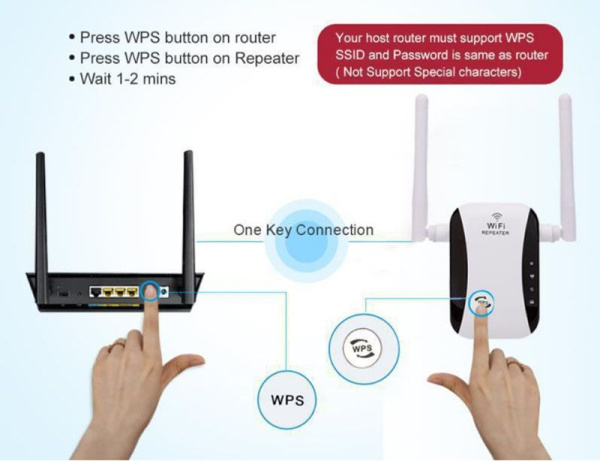 • Press WPS button on router
• Press WPS button on Repeater
• Wait 1-2 mins

Your host router must support WPS
SSID and Password is same as router
( Not Support Special characters)

One Key Connection

WiFi
REPEATER

WPS

WPS