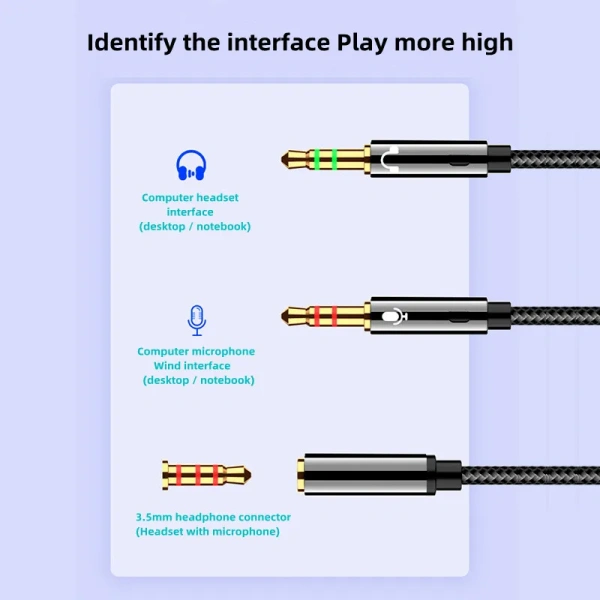 Identify the interface Play more high

Computer headset interface (desktop / notebook)

Computer microphone Wind interface (desktop / notebook)

3.5mm headphone connector (Headset with microphone)