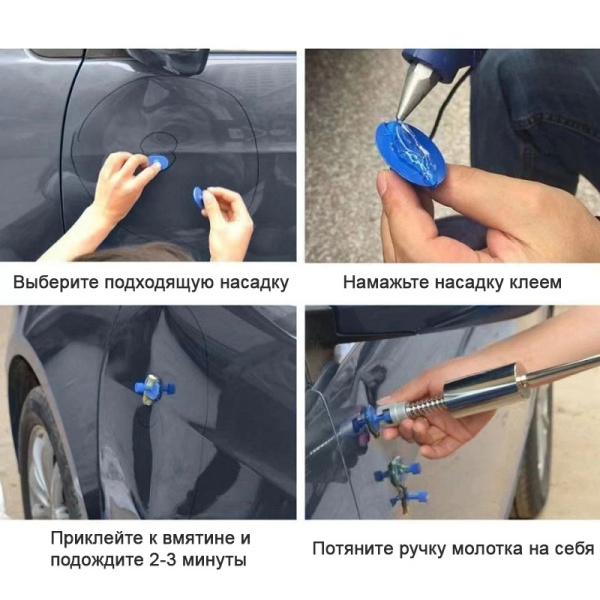 Выберите подходящую насадку

Намажьте насадку клеем

Приклейте к вмятине и подождите 2-3 минуты

Потяните ручку молотка на себя