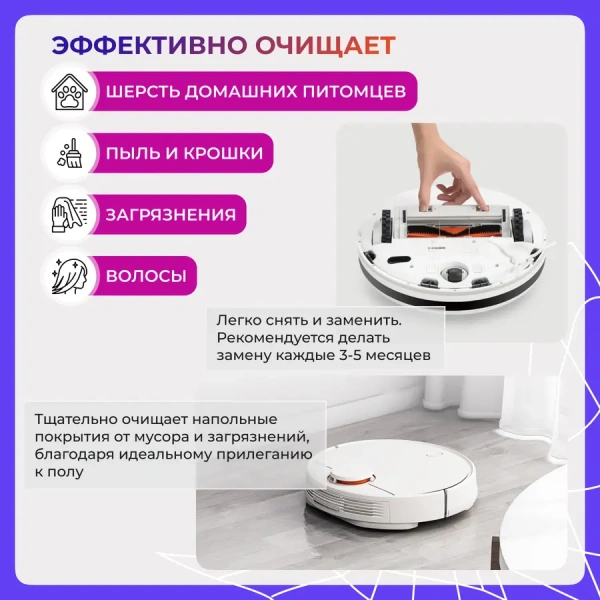 ЭФФЕКТИВНО ОЧИЩАЕТ

ШЕРСТЬ ДОМАШНИХ ПИТОМЦЕВ

ПЫЛЬ И КРОШКИ

ЗАГРЯЗНЕНИЯ

ВОЛОСЫ

Легко снять и заменить. Рекомендуется делать замену каждые 3-5 месяцев

Тщательно очищает напольные покрытия от мусора и загрязнений, благодаря идеальному прилеганию к полу