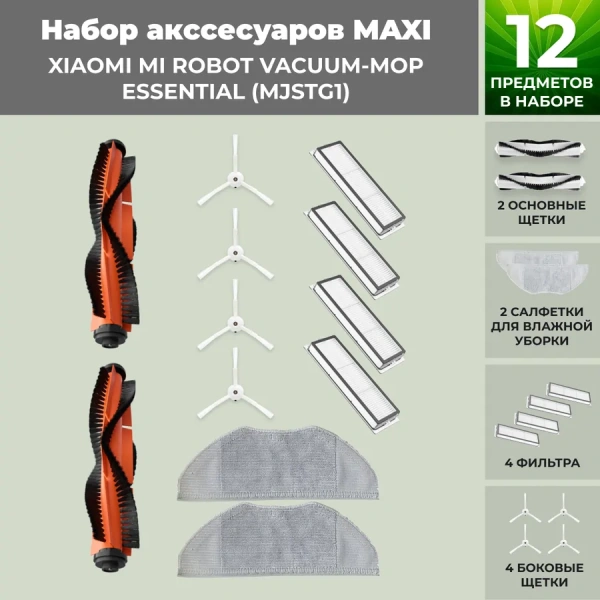 Набор акссесуаров MAXI
XIAOMI MI ROBOT VACUUM-MOP ESSENTIAL (MJSTG1)

12
ПРЕДМЕТОВ В НАБОРЕ

2 ОСНОВНЫЕ ЩЕТКИ

2 САЛФЕТКИ ДЛЯ ВЛАЖНОЙ УБОРКИ

4 ФИЛЬТРА

4 БОКОВЫЕ ЩЕТКИ