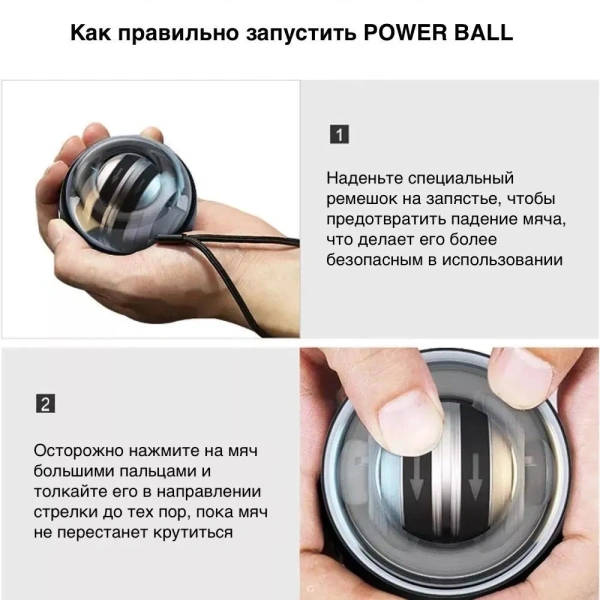 Как правильно запустить POWER BALL

1

Наденьте специальный ремешок на запястье, чтобы предотвратить падение мяча, что делает его более безопасным в использовании

2

Осторожно нажмите на мяч большими пальцами и толкайте его в направлении стрелки до тех пор, пока мяч не перестанет крутиться