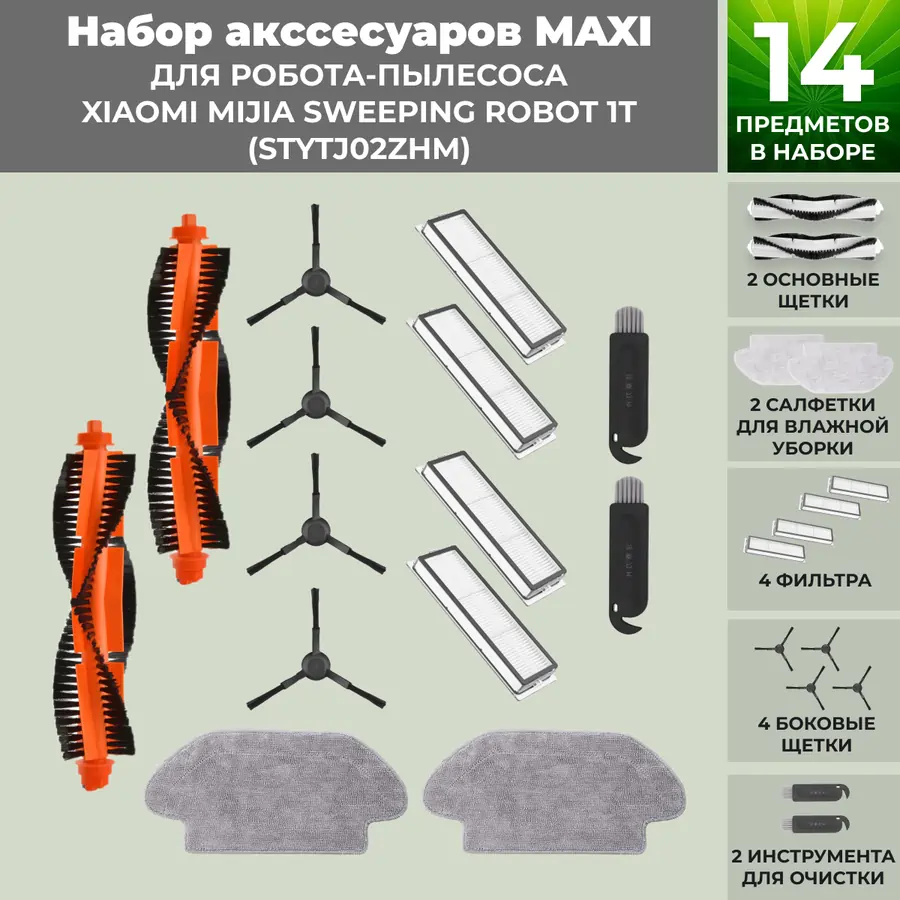 Набор акссесуаров MAXI
ДЛЯ РОБОТА-ПЫЛЕСОСА
XIAOMI MIJIA SWEEPING ROBOT 1T
(STYTJ02ZHM)

14
ПРЕДМЕТОВ
В НАБОРЕ

2 ОСНОВНЫЕ ЩЕТКИ

2 САЛФЕТКИ ДЛЯ ВЛАЖНОЙ УБОРКИ

4 ФИЛЬТРА

4 БОКОВЫЕ ЩЕТКИ

2 ИНСТРУМЕНТА ДЛЯ ОЧИСТКИ