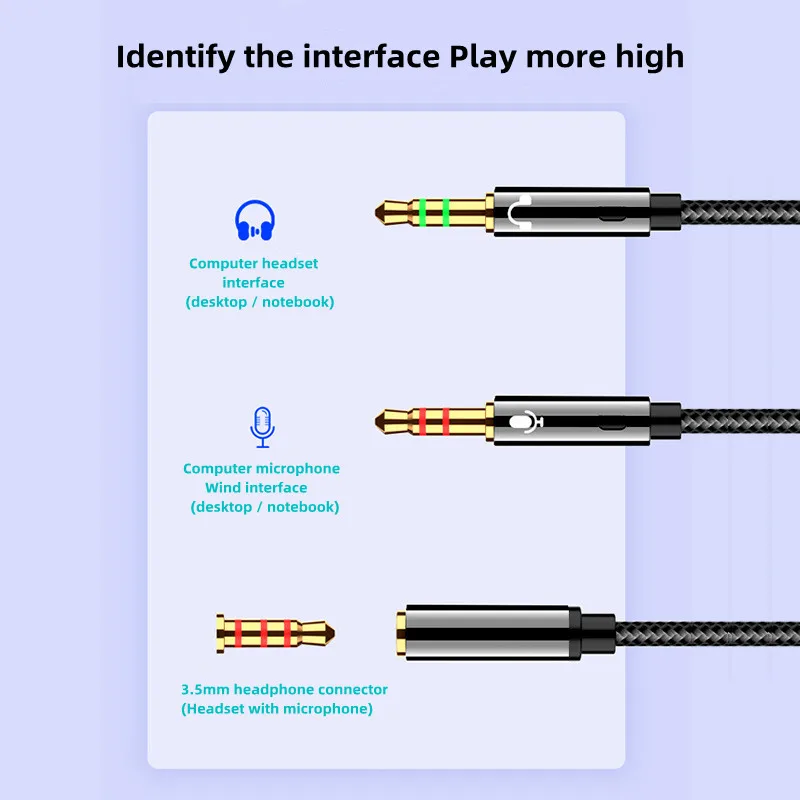 Identify the interface Play more high

Computer headset interface (desktop / notebook)

Computer microphone Wind interface (desktop / notebook)

3.5mm headphone connector (Headset with microphone)