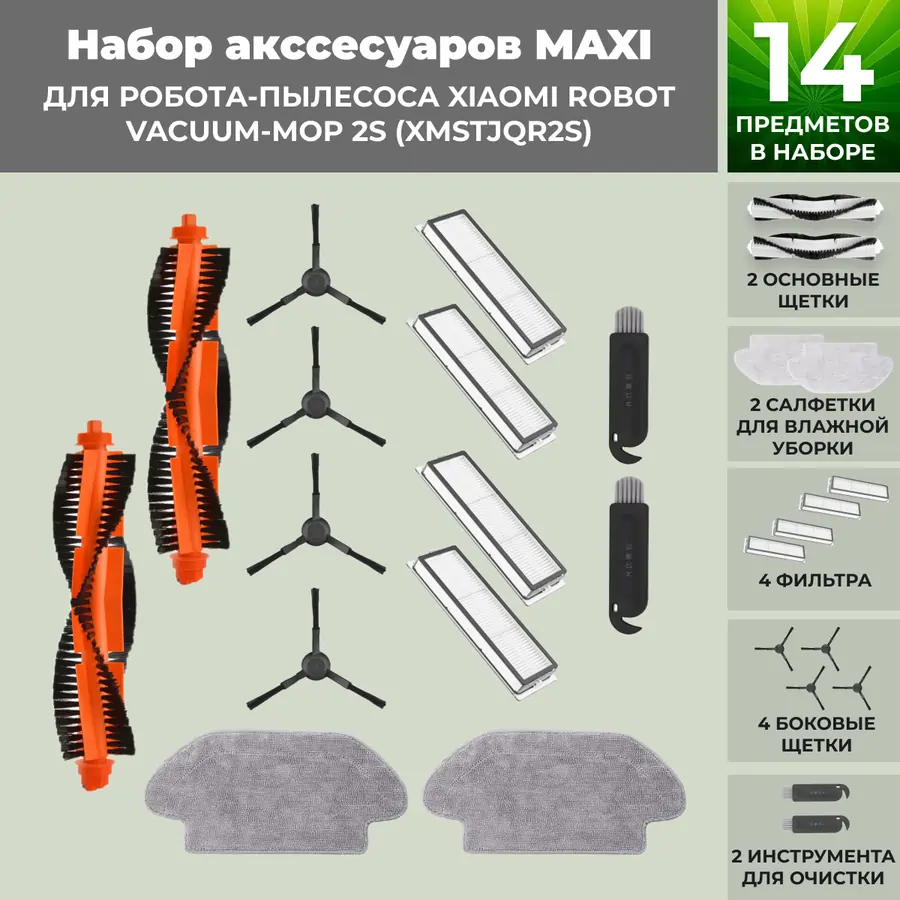 Набор акссесуаров MAXI
ДЛЯ РОБОТА-ПЫЛЕСОСА XIAOMI ROBOT VACUUM-MOP 2S (XMSTJQR2S)

14
ПРЕДМЕТОВ В НАБОРЕ

2 ОСНОВНЫЕ ЩЕТКИ

2 САЛФЕТКИ ДЛЯ ВЛАЖНОЙ УБОРКИ

4 ФИЛЬТРА

4 БОКОВЫЕ ЩЕТКИ

2 ИНСТРУМЕНТА ДЛЯ ОЧИСТКИ