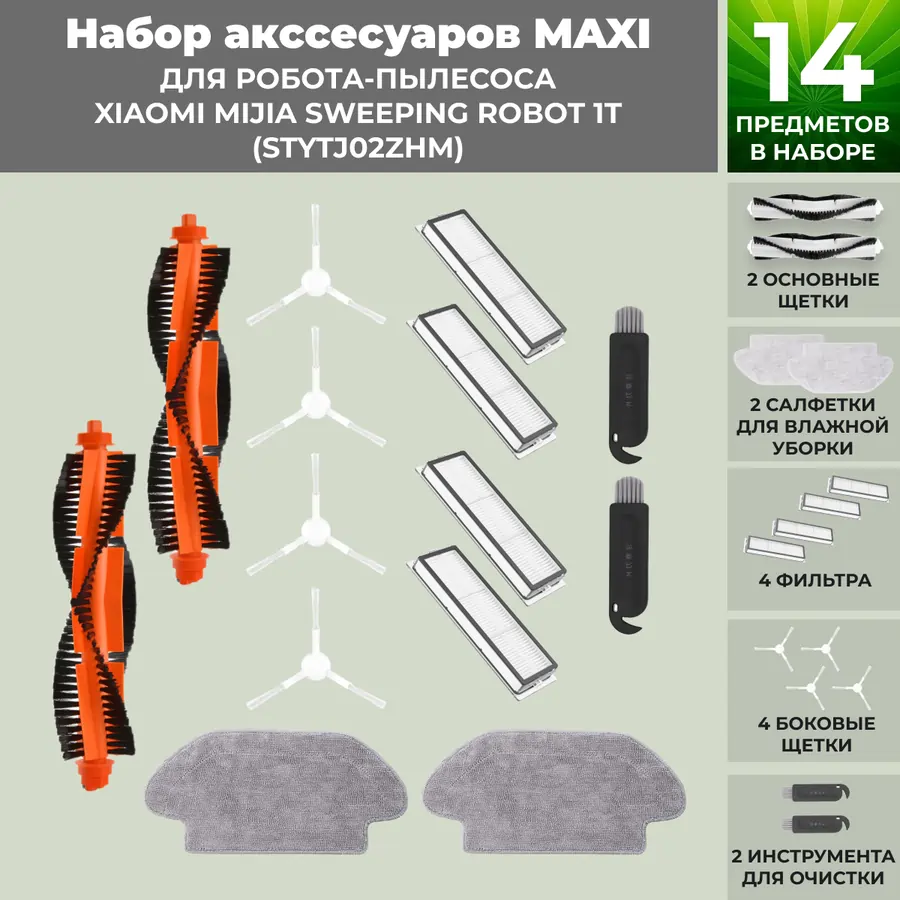 Набор акссесуаров MAXI
ДЛЯ РОБОТА-ПЫЛЕСОСА
XIAOMI MIJIA SWEEPING ROBOT 1T
(STYTJ02ZHM)

14
ПРЕДМЕТОВ
В НАБОРЕ

2 ОСНОВНЫЕ ЩЕТКИ

2 САЛФЕТКИ ДЛЯ ВЛАЖНОЙ УБОРКИ

4 ФИЛЬТРА

4 БОКОВЫЕ ЩЕТКИ

2 ИНСТРУМЕНТА ДЛЯ ОЧИСТКИ